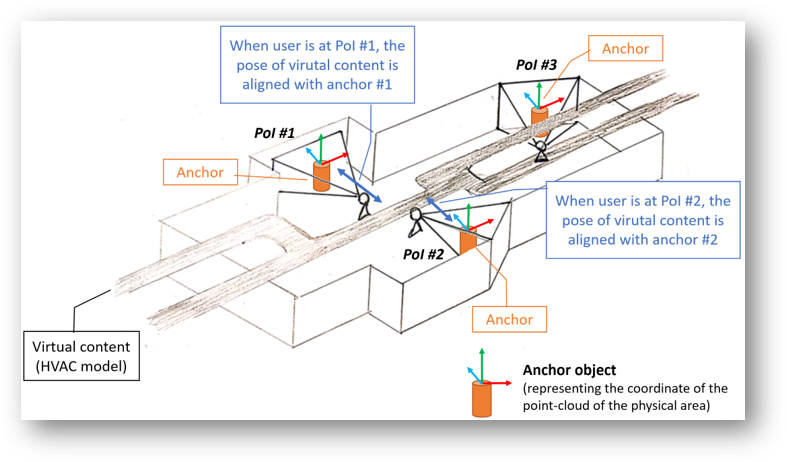 When user is at PoI #1, the pose of virutal content is aligned with anchor #1

Anchor

PoI #3

PoI #1

Anchor

When user is at PoI #2, the pose of virutal content is aligned with anchor #2

PoI #2

Anchor

Virtual content (HVAC model)

Anchor object
(representing the coordinate of the point-cloud of the physical area)